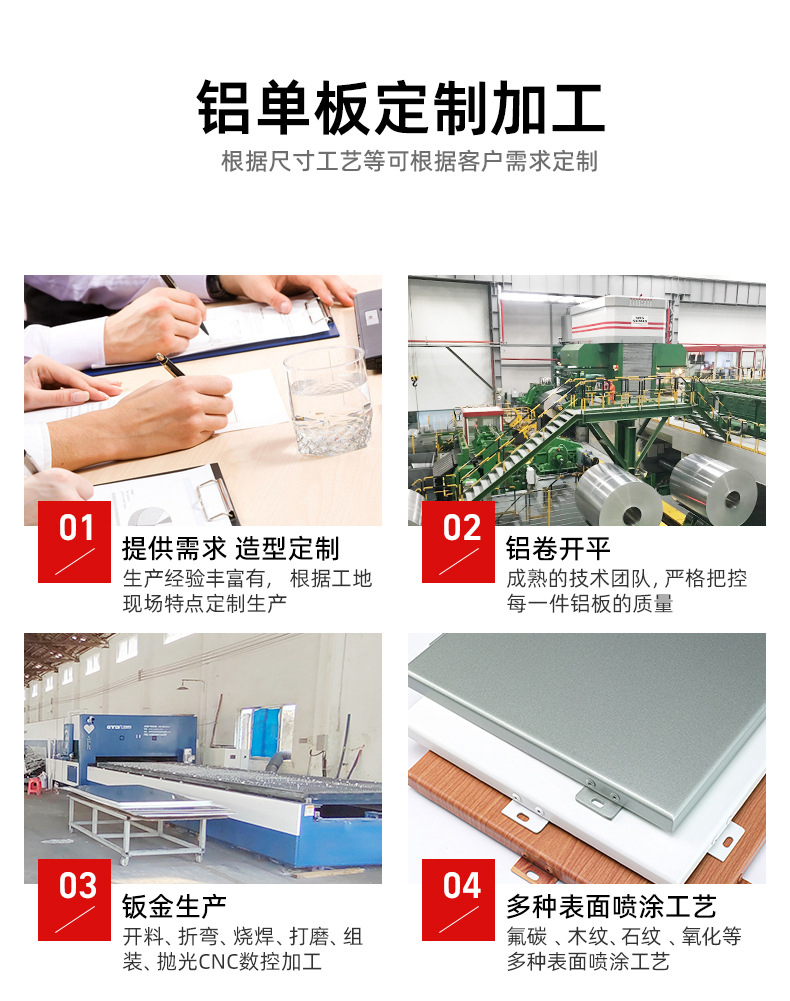 铝单板定制加工

根据尺寸工艺等可根据客户需求定制

01

提供需求 造型定制

生产经验丰富有，根据工地现场特点定制生产

02

铝卷开平

成熟的技术团队，严格把控每一件铝板的质量

03

钣金生产

开料、折弯、烧焊、打磨、组装、抛光CNC数控加工

04

多种表面喷涂工艺

氟碳 、木纹、石纹 、氧化等多种表面喷涂工艺